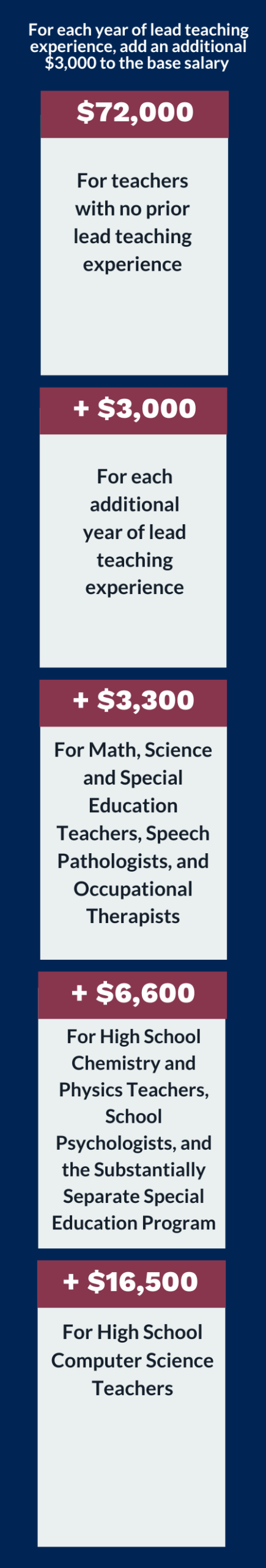 For each year of lead teaching experience, add an additional \$3,000 to the base salary

\$72,000

For teachers with no prior lead teaching experience

+ \$3,000

For each additional year of lead teaching experience

+ \$3,300

For Math, Science and Special Education Teachers, Speech Pathologists, and Occupational Therapists

+ \$6,600

For High School Chemistry and Physics Teachers, School Psychologists, and the Substantially Separate Special Education Program

+ \$16,500

For High School Computer Science Teachers