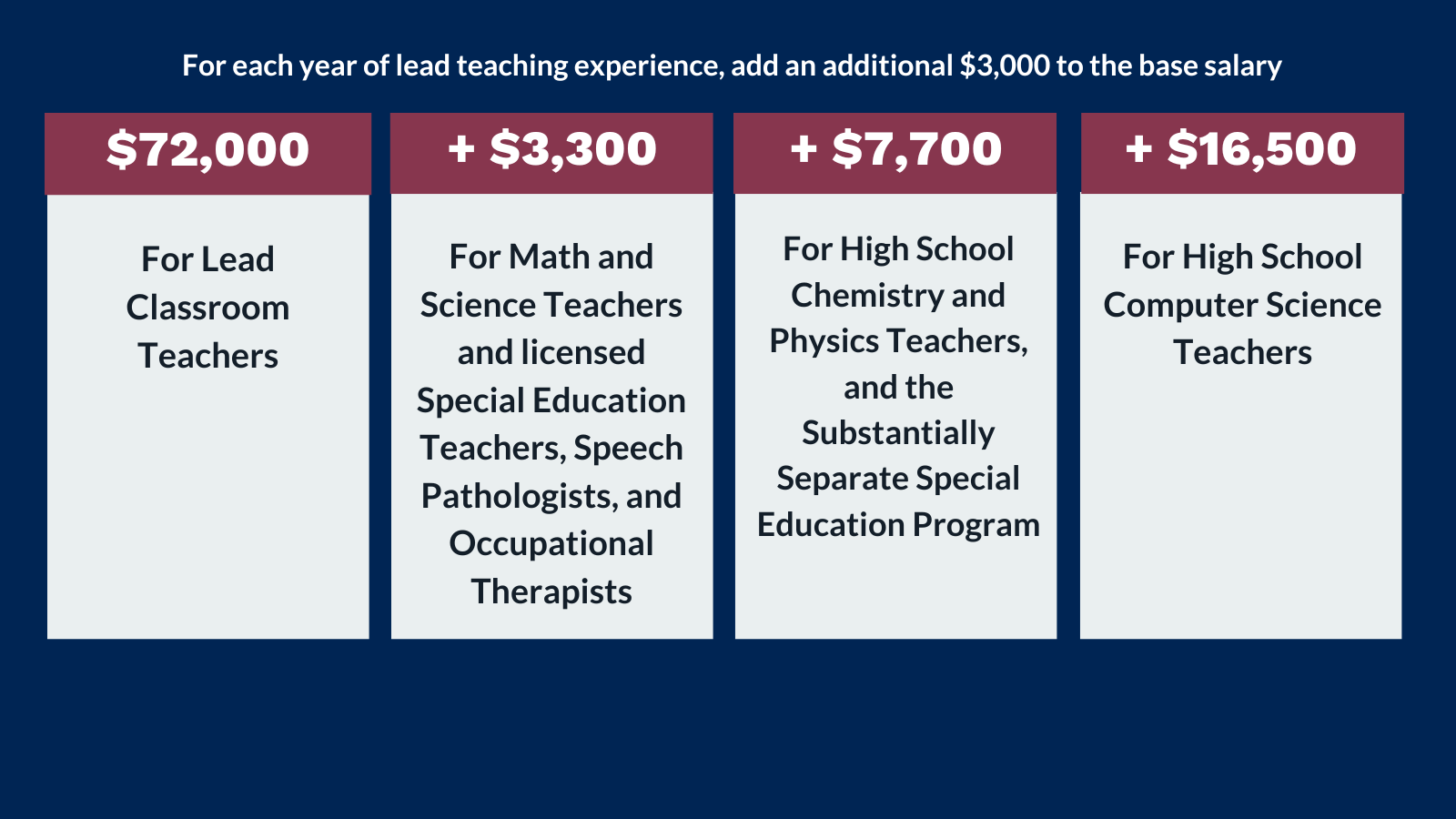 For each year of lead teaching experience, add an additional \$3,000 to the base salary

\$72,000

For Lead Classroom Teachers

+ \$3,300

For Math and Science Teachers and licensed Special Education Teachers, Speech Pathologists, and Occupational Therapists

+ \$7,700

For High School Chemistry and Physics Teachers, and the Substantially Separate Special Education Program

+ \$16,500

For High School Computer Science Teachers